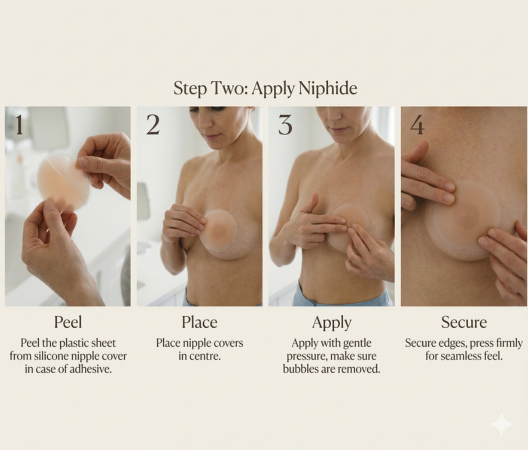 Step Two: Apply Niphide

1

Peel

Peel the plastic sheet from silicone nipple cover in case of adhesive.

2

Place

Place nipple covers in centre.

3

Apply

Apply with gentle pressure, make sure bubbles are removed.

4

Secure

Secure edges, press firmly for seamless feel.