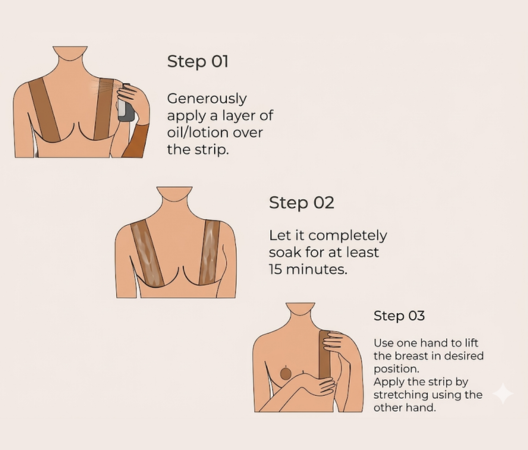 Step 01

Generously apply a layer of oil/lotion over the strip.

Step 02

Let it completely soak for at least 15 minutes.

Step 03

Use one hand to lift the breast in desired position.
Apply the strip by stretching using the other hand.